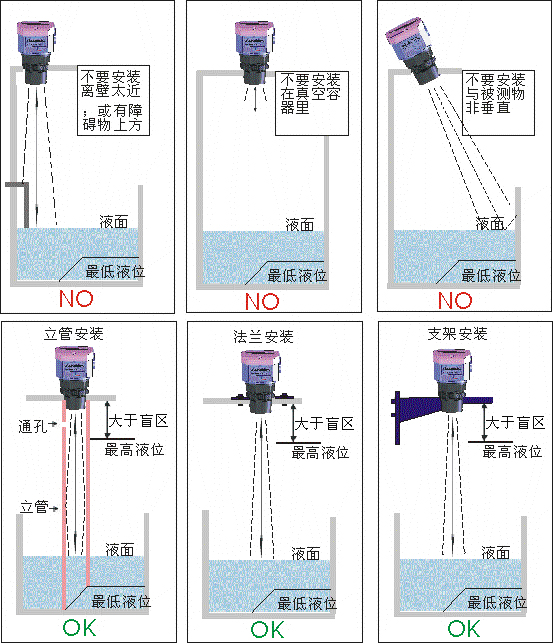 不要安装离壁太近；或有障碍物上方

液面

最低液位

NO

不要安装在真空容器里

液面

最低液位

NO

不要安装与被测物非垂直

液面

最低液位

NO

立管安装

通孔

大于盲区

最高液位

立管

液面

最低液位

OK

法兰安装

大于盲区

最高液位

液面

最低液位

OK

支架安装

大于盲区

最高液位

液面

最低液位

OK